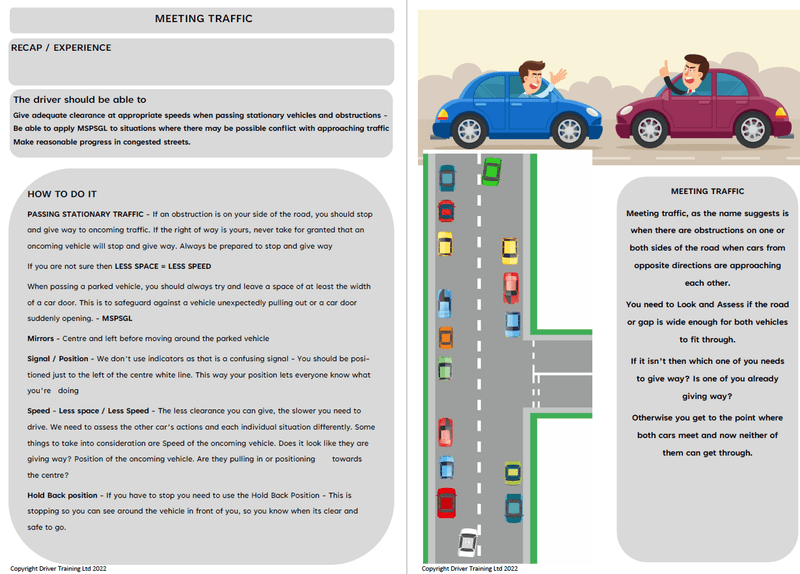 MEETING TRAFFIC

RECAP / EXPERIENCE

The driver should be able to

Give adequate clearance at appropriate speeds when passing stationary vehicles and obstructions - Be able to apply MSPSGL to situations where there may be possible conflict with approaching traffic Make reasonable progress in congested streets.

HOW TO DO IT

PASSING STATIONARY TRAFFIC - If an obstruction is on your side of the road, you should stop and give way to oncoming traffic. If the right of way is yours, never take for granted that an oncoming vehicle will stop and give way. Always be prepared to stop and give way

If you are not sure then LESS SPACE = LESS SPEED

When passing a parked vehicle, you should always try and leave a space of at least the width of a car door. This is to safeguard against a vehicle unexpectedly pulling out or a car door suddenly opening. - MSPSGL

Mirrors - Centre and left before moving around the parked vehicle

Signal / Position - We don't use indicators as that is a confusing signal - You should be positioned just to the left of the centre white line. This way your position lets everyone know what you're doing

Speed - Less space / Less Speed - The less clearance you can give, the slower you need to drive. We need to assess the other car's actions and each individual situation differently. Some things to take into consideration are Speed of the oncoming vehicle. Does it look like they are giving way? Position of the oncoming vehicle. Are they pulling in or positioning towards the centre?

Hold Back position - If you have to stop you need to use the Hold Back Position - This is stopping so you can see around the vehicle in front of you, so you know when its clear and safe to go.

Copyright Driver Training Ltd 2022

MEETING TRAFFIC

Meeting traffic, as the name suggests is when there are obstructions on one or both sides of the road when cars from opposite directions are approaching each other.

You need to Look and Assess if the road or gap is wide enough for both vehicles to fit through.

If it isn't then which one of you needs to give way? Is one of you already giving way?

Otherwise you get to the point where both cars meet and now neither of them can get through.

Copyright Driver Training Ltd 2022