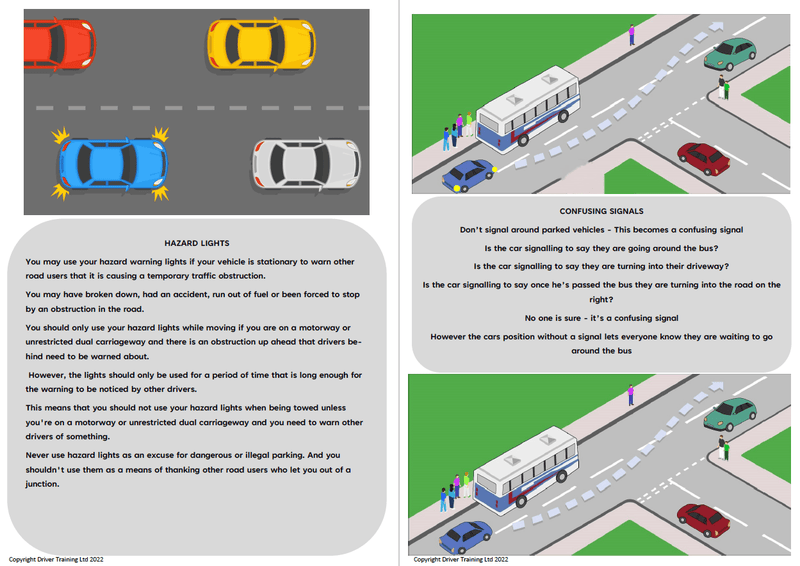 HAZARD LIGHTS

You may use your hazard warning lights if your vehicle is stationary to warn other road users that it is causing a temporary traffic obstruction.

You may have broken down, had an accident, run out of fuel or been forced to stop by an obstruction in the road.

You should only use your hazard lights while moving if you are on a motorway or unrestricted dual carriageway and there is an obstruction up ahead that drivers behind need to be warned about.

However, the lights should only be used for a period of time that is long enough for the warning to be noticed by other drivers.

This means that you should not use your hazard lights when being towed unless you're on a motorway or unrestricted dual carriageway and you need to warn other drivers of something.

Never use hazard lights as an excuse for dangerous or illegal parking. And you shouldn't use them as a means of thanking other road users who let you out of a junction.

Copyright Driver Training Ltd 2022

CONFUSING SIGNALS

Don't signal around parked vehicles - This becomes a confusing signal

Is the car signalling to say they are going around the bus?

Is the car signalling to say they are turning into their driveway?

Is the car signalling to say once he's passed the bus they are turning into the road on the right?

No one is sure - it's a confusing signal

However the cars position without a signal lets everyone know they are waiting to go around the bus

Copyright Driver Training Ltd 2022