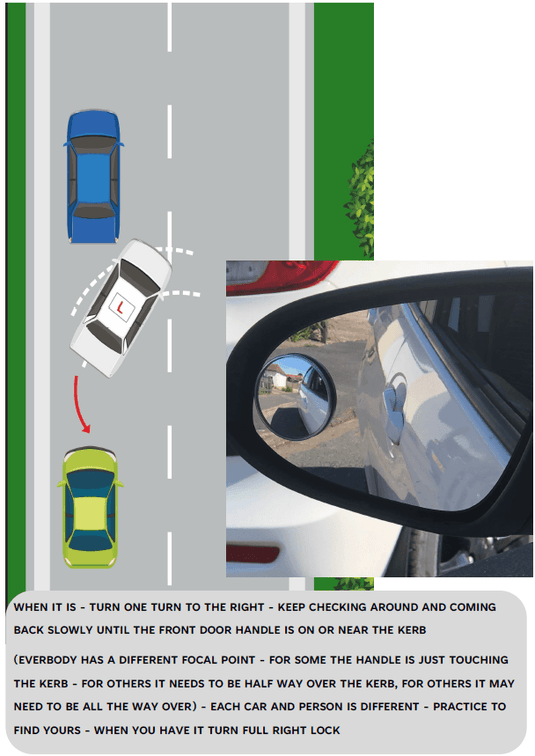 L

WHEN IT IS - TURN ONE TURN TO THE RIGHT - KEEP CHECKING AROUND AND COMING BACK SLOWLY UNTIL THE FRONT DOOR HANDLE IS ON OR NEAR THE KERB

(EVERBODY HAS A DIFFERENT FOCAL POINT - FOR SOME THE HANDLE IS JUST TOUCHING THE KERB - FOR OTHERS IT NEEDS TO BE HALF WAY OVER THE KERB, FOR OTHERS IT MAY NEED TO BE ALL THE WAY OVER) - EACH CAR AND PERSON IS DIFFERENT - PRACTICE TO FIND YOURS - WHEN YOU HAVE IT TURN FULL RIGHT LOCK