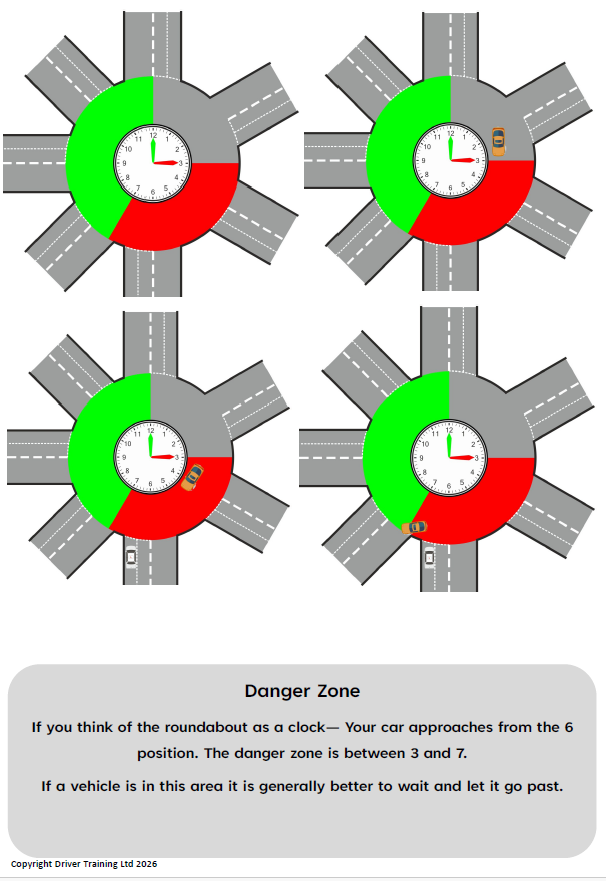 12 1 2 3 4 5 6 7 8 9 10 11

12 1 2 3 4 5 6 7 8 9 10 11

12 1 2 3 4 5 6 7 8 9 10 11

12 1 2 3 4 5 6 7 8 9 10 11

Danger Zone

If you think of the roundabout as a clock— Your car approaches from the 6 position. The danger zone is between 3 and 7.

If a vehicle is in this area it is generally better to wait and let it go past.

Copyright Driver Training Ltd 2026