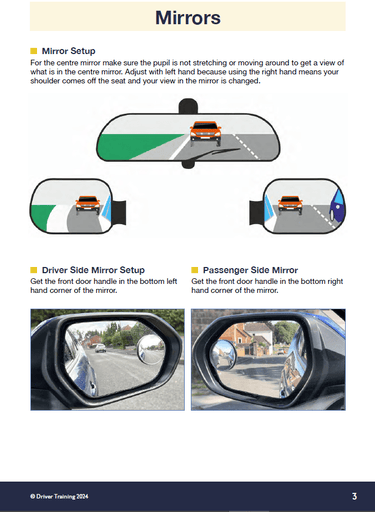 Mirrors

Mirror Setup
For the centre mirror make sure the pupil is not stretching or moving around to get a view of what is in the centre mirror. Adjust with left hand because using the right hand means your shoulder comes off the seat and your view in the mirror is changed.

Driver Side Mirror Setup
Get the front door handle in the bottom left hand corner of the mirror.

Passenger Side Mirror
Get the front door handle in the bottom right hand corner of the mirror.

© Driver Training 2024

3