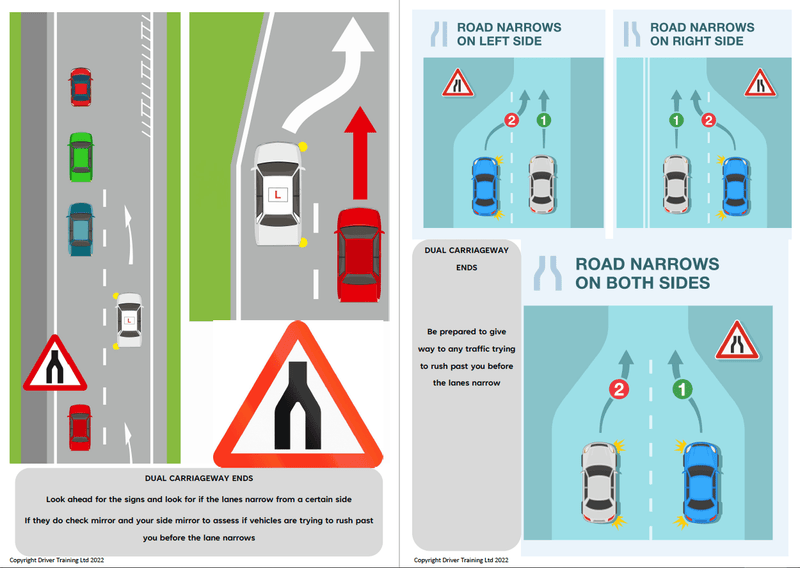 L

L

DUAL CARRIAGEWAY ENDS

Look ahead for the signs and look for if the lanes narrow from a certain side

If they do check mirror and your side mirror to assess if vehicles are trying to rush past you before the lane narrows

Copyright Driver Training Ltd 2022

ROAD NARROWS ON LEFT SIDE

2 1

ROAD NARROWS ON RIGHT SIDE

1 2

DUAL CARRIAGEWAY ENDS

Be prepared to give way to any traffic trying to rush past you before the lanes narrow

ROAD NARROWS ON BOTH SIDES

2 1

Copyright Driver Training Ltd 2022